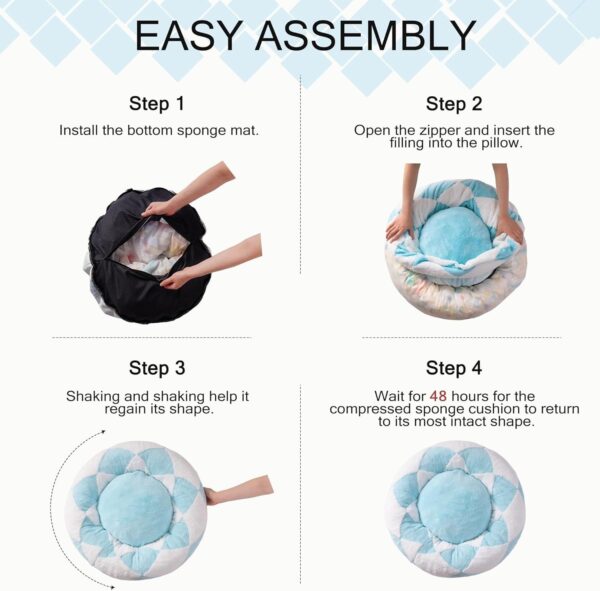 EASY ASSEMBLY

Step 1

Install the bottom sponge mat.

Step 2

Open the zipper and insert the filling into the pillow.

Step 3

Shaking and shaking help it regain its shape.

Step 4

Wait for 48 hours for the compressed sponge cushion to return to its most intact shape.